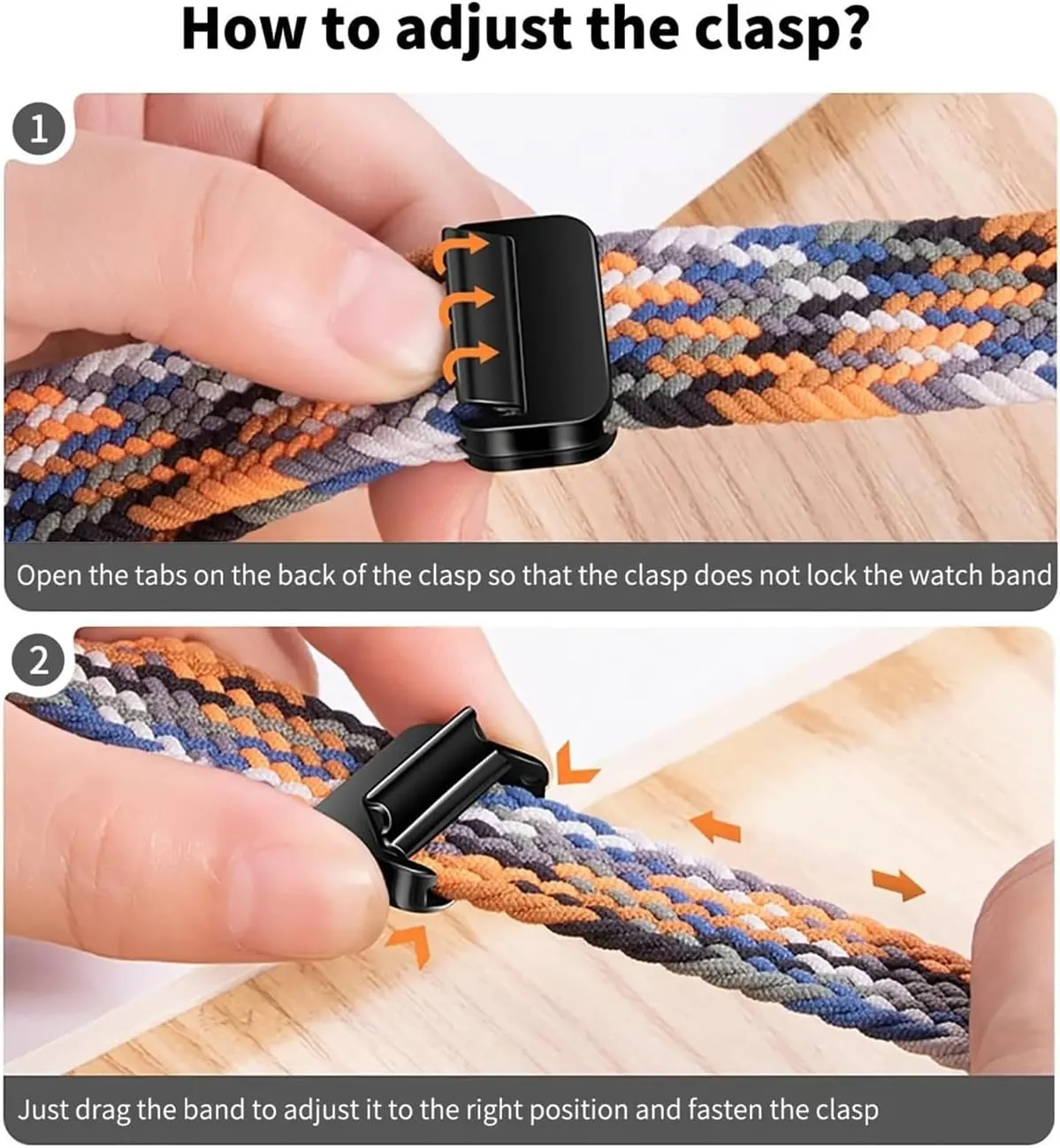 How to adjust the clasp?

1

Open the tabs on the back of the clasp so that the clasp does not lock the watch band

2

Just drag the band to adjust it to the right position and fasten the clasp