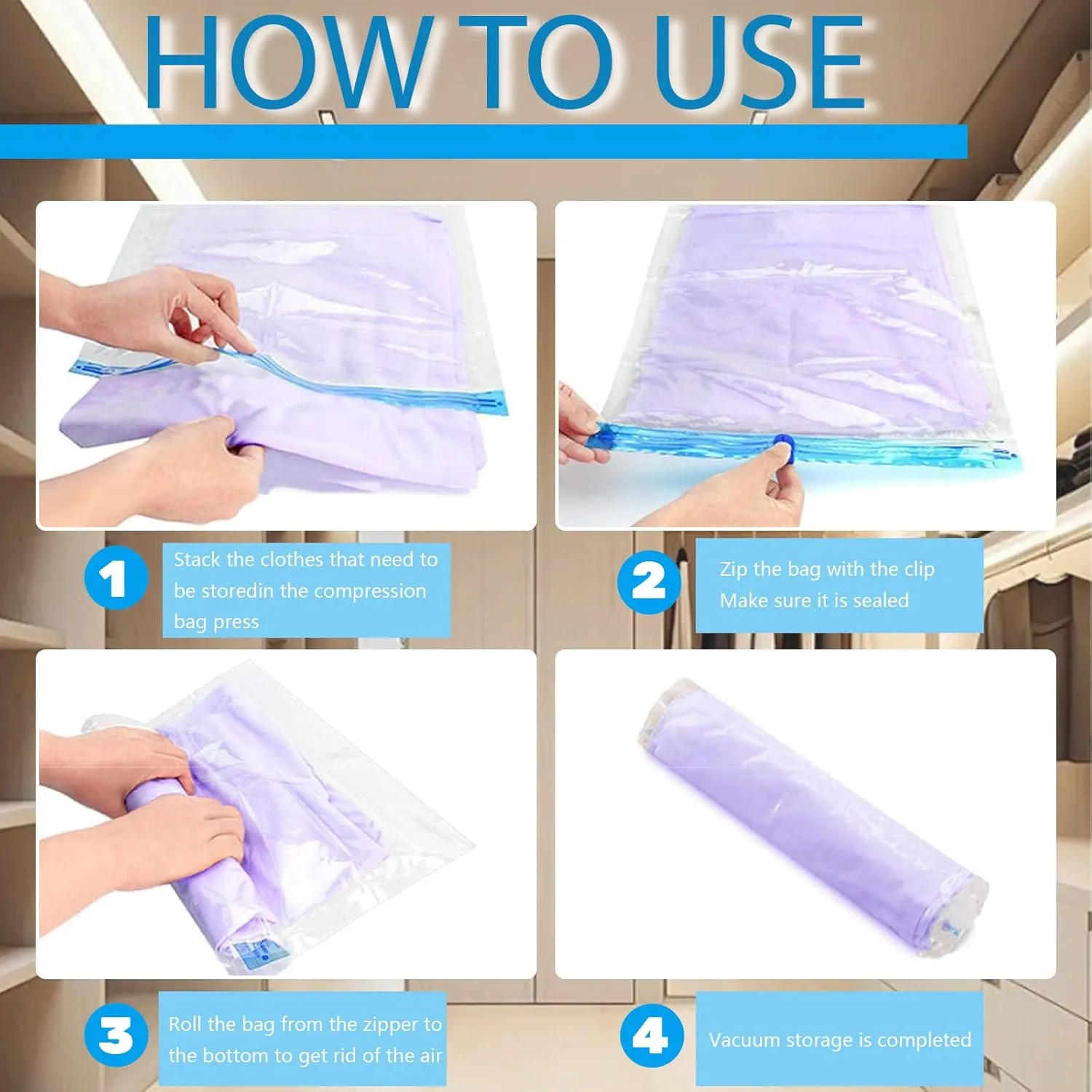 HOW TO USE

1

Stack the clothes that need to be storedin the compression bag press

2

Zip the bag with the clip
Make sure it is sealed

3

Roll the bag from the zipper to the bottom to get rid of the air

4

Vacuum storage is completed